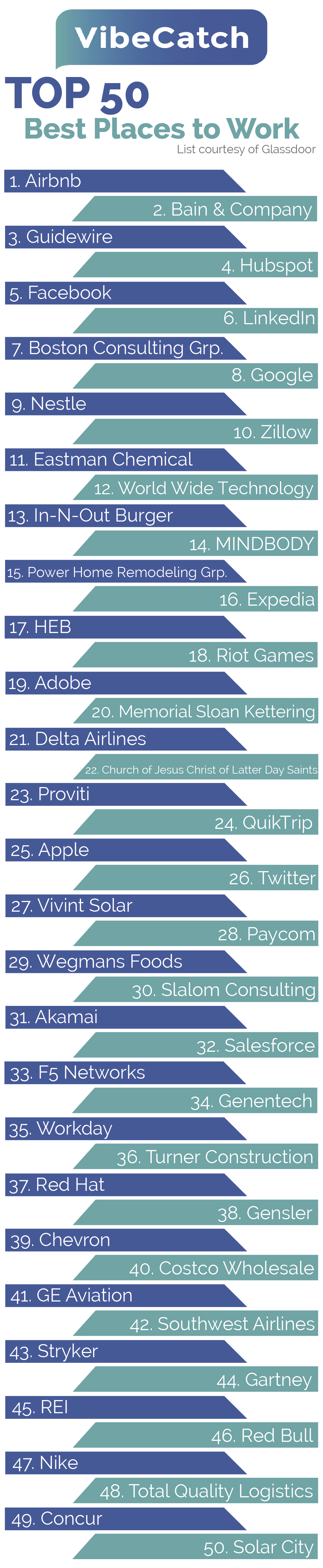 VibeCatch

TOP 50
Best Places to Work
List courtesy of Glassdoor

1. Airbnb
2. Bain & Company
3. Guidewire
4. Hubspot
5. Facebook
6. LinkedIn
7. Boston Consulting Grp.
8. Google
9. Nestle
10. Zillow
11. Eastman Chemical
12. World Wide Technology
13. In-N-Out Burger
14. MINDBODY
15. Power Home Remodeling Grp.
16. Expedia
17. HEB
18. Riot Games
19. Adobe
20. Memorial Sloan Kettering
21. Delta Airlines
22. Church of Jesus Christ of Latter Day Saints
23. Proviti
24. QuikTrip
25. Apple
26. Twitter
27. Vivint Solar
28. Paycom
29. Wegmans Foods
30. Slalom Consulting
31. Akamai
32. Salesforce
33. F5 Networks
34. Genentech
35. Workday
36. Turner Construction
37. Red Hat
38. Gensler
39. Chevron
40. Costco Wholesale
41. GE Aviation
42. Southwest Airlines
43. Stryker
44. Gartney
45. REI
46. Red Bull
47. Nike
48. Total Quality Logistics
49. Concur
50. Solar City